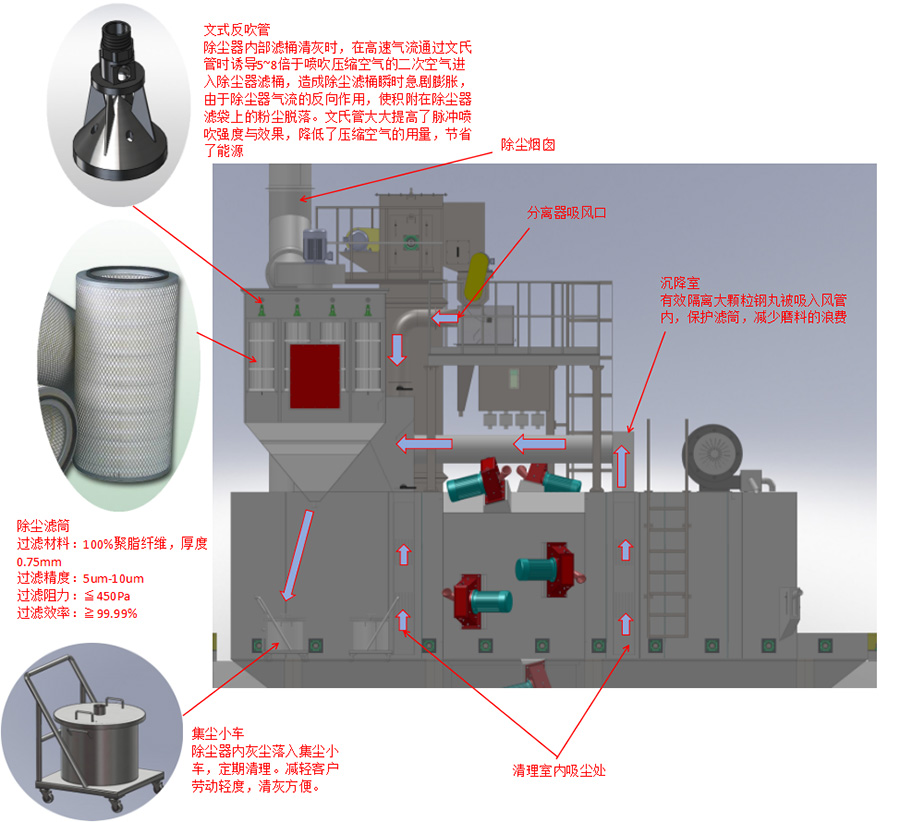 文式反吹管
除尘器内部滤桶清灰时，在高速气流通过文氏管时诱导5~8倍于喷吹压缩空气的二次空气进入除尘器滤桶，造成除尘滤桶瞬时急剧膨胀，由于除尘器气流的反向作用，使积附在除尘器滤袋上的粉尘脱落。文氏管大大提高了脉冲喷吹强度与效果，降低了压缩空气的用量，节省了能源

除尘烟囱

分离器吸风口

沉降室
有效隔离大颗粒钢丸被吸入风管内，保护滤筒，减少磨料的浪费

除尘滤筒
过滤材料：100%聚脂纤维，厚度0.75mm
过滤精度：5um-10um
过滤阻力：≦450Pa
过滤效率：≧99.99%

集尘小车
除尘器内灰尘落入集尘小车，定期清理。减轻客户劳动轻度，清灰方便。

清理室内吸尘处